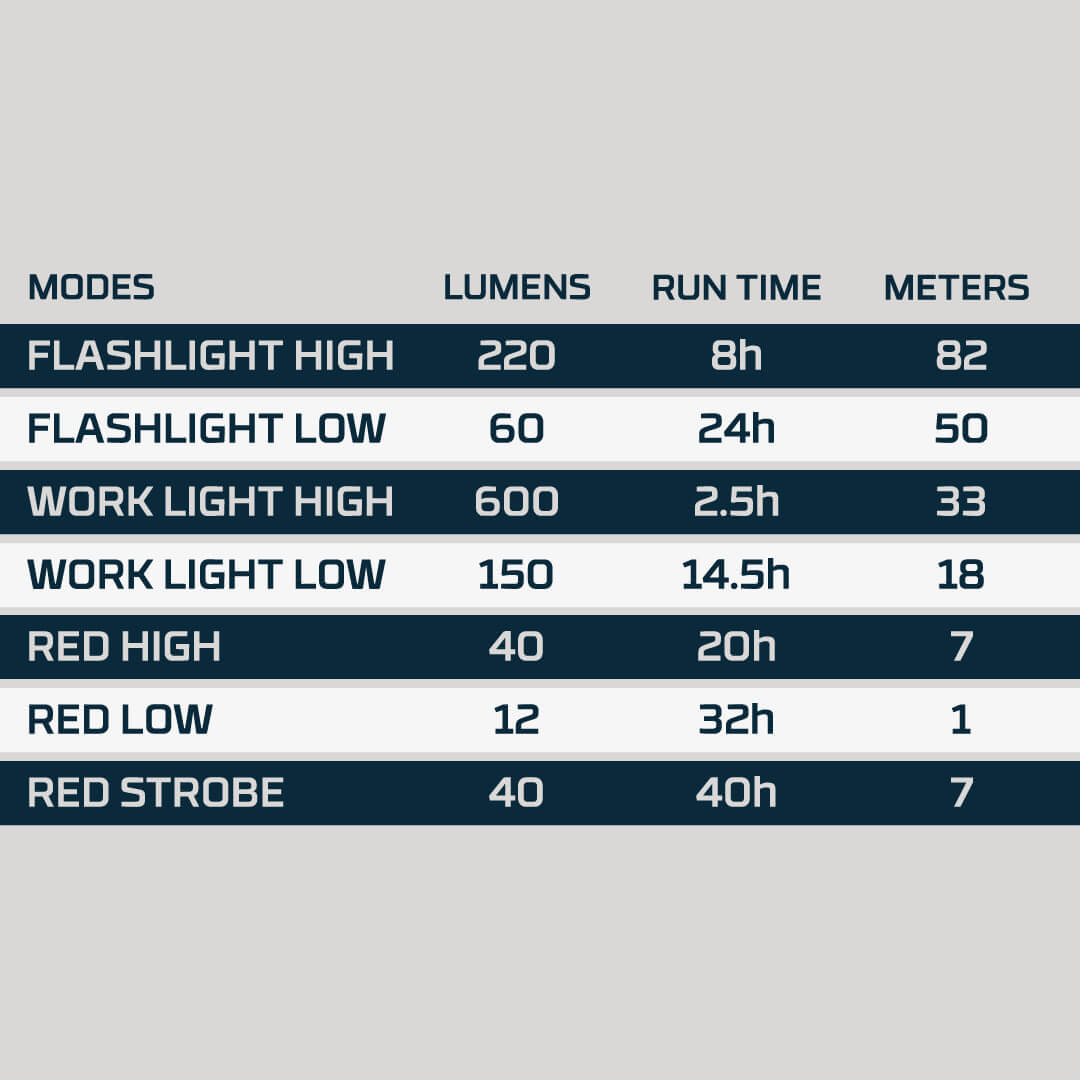 | MODES | LUMENS | RUN TIME | METERS |
|---|---|---|---|
| FLASHLIGHT HIGH | 220 | 8h | 82 |
| FLASHLIGHT LOW | 60 | 24h | 50 |
| WORK LIGHT HIGH | 600 | 2.5h | 33 |
| WORK LIGHT LOW | 150 | 14.5h | 18 |
| RED HIGH | 40 | 20h | 7 |
| RED LOW | 12 | 32h | 1 |
| RED STROBE | 40 | 40h | 7 |